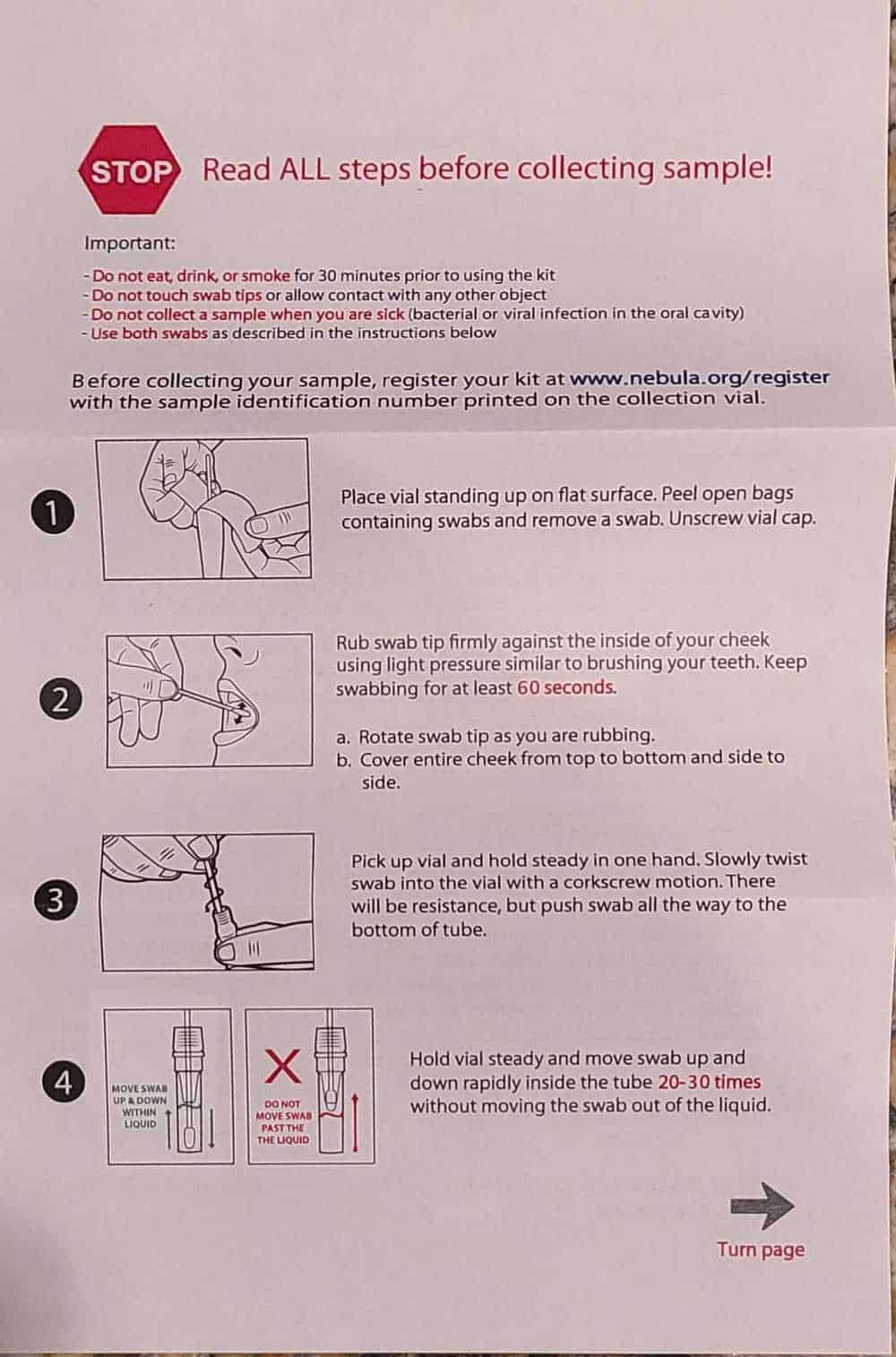 STOP Read ALL steps before collecting sample!

Important:

- Do not eat, drink, or smoke for 30 minutes prior to using the kit
- Do not touch swab tips or allow contact with any other object
- Do not collect a sample when you are sick (bacterial or viral infection in the oral cavity)
- Use both swabs as described in the instructions below

Before collecting your sample, register your kit at www.nebula.org/register with the sample identification number printed on the collection vial.

1

Place vial standing up on flat surface. Peel open bags containing swabs and remove a swab. Unscrew vial cap.

2

Rub swab tip firmly against the inside of your cheek using light pressure similar to brushing your teeth. Keep swabbing for at least 60 seconds.

a. Rotate swab tip as you are rubbing.
b. Cover entire cheek from top to bottom and side to side.

3

Pick up vial and hold steady in one hand. Slowly twist swab into the vial with a corkscrew motion. There will be resistance, but push swab all the way to the bottom of tube.

4

MOVE SWAB UP & DOWN WITHIN LIQUID

X

DO NOT MOVE SWAB PAST THE THE LIQUID

Hold vial steady and move swab up and down rapidly inside the tube 20-30 times without moving the swab out of the liquid.

Turn page